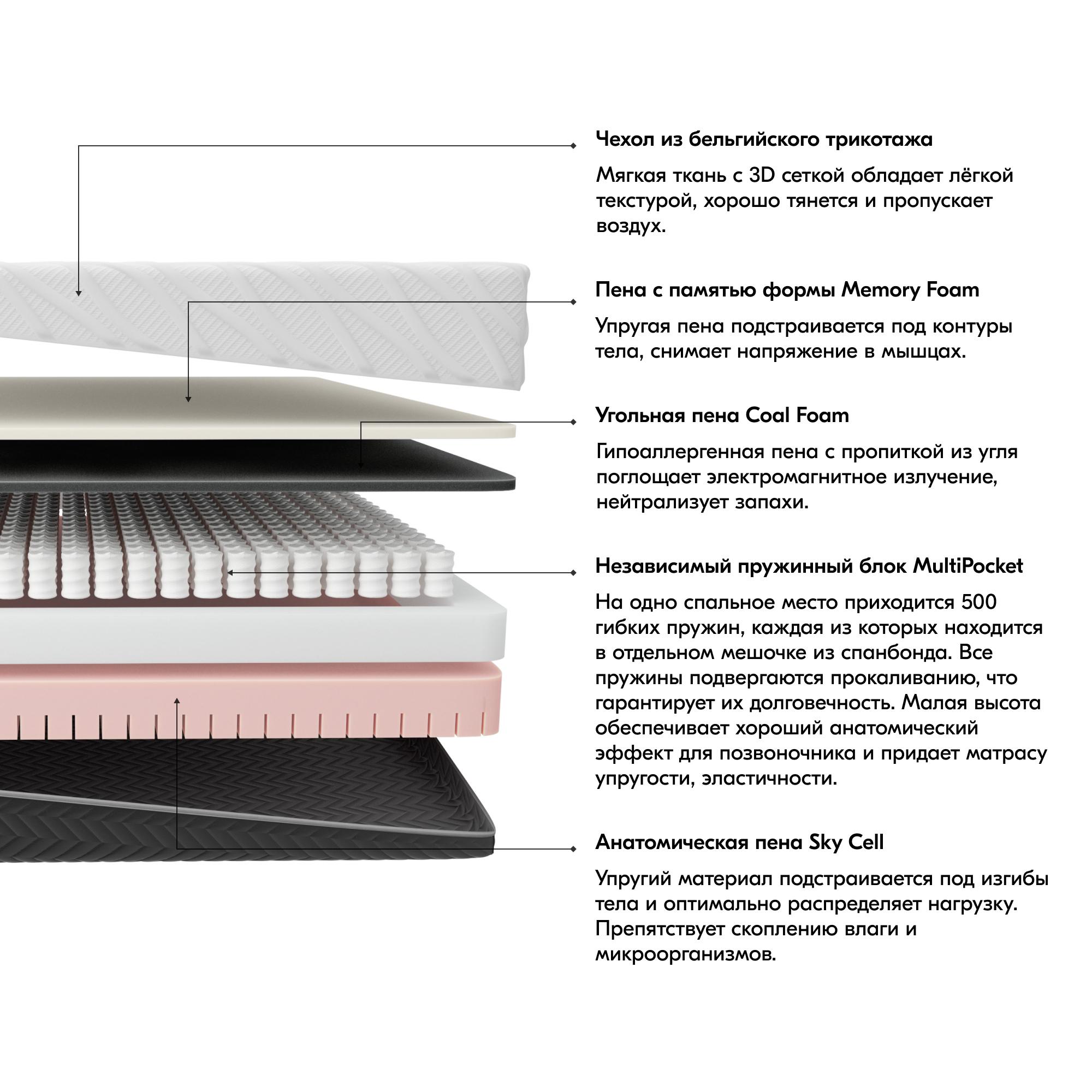 Чехол из бельгийского трикотажа

Мягкая ткань с 3D сеткой обладает лёгкой текстурой, хорошо тянется и пропускает воздух.

Пена с памятью формы Memory Foam

Упругая пена подстраивается под контуры тела, снимает напряжение в мышцах.

Угольная пена Coal Foam

Гипоаллергенная пена с пропиткой из угля поглощает электромагнитное излучение, нейтрализует запахи.

Независимый пружинный блок MultiPocket

На одно спальное место приходится 500 гибких пружин, каждая из которых находится в отдельном мешочке из спанбонда. Все пружины подвергаются прокаливанию, что гарантирует их долговечность. Малая высота обеспечивает хороший анатомический эффект для позвоночника и придает матрасу упругости, эластичности.

Анатомическая пена Sky Cell

Упругий материал подстраивается под изгибы тела и оптимально распределяет нагрузку. Препятствует скоплению влаги и микроорганизмов.